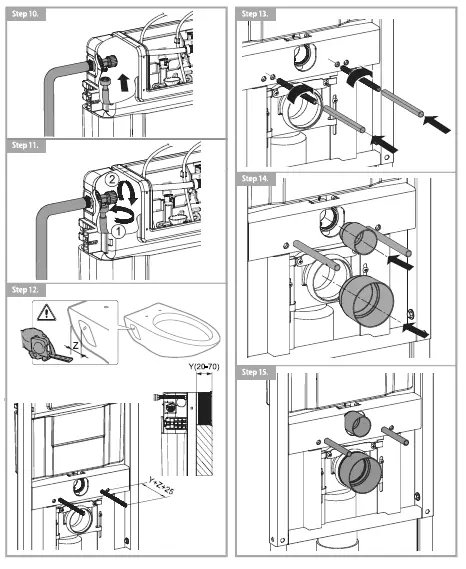 Step 10.

Step 11.

2

1

Step 12.

Z

Y(20-70)

Y+Z+25

Step 13.

Step 14.

Step 15.