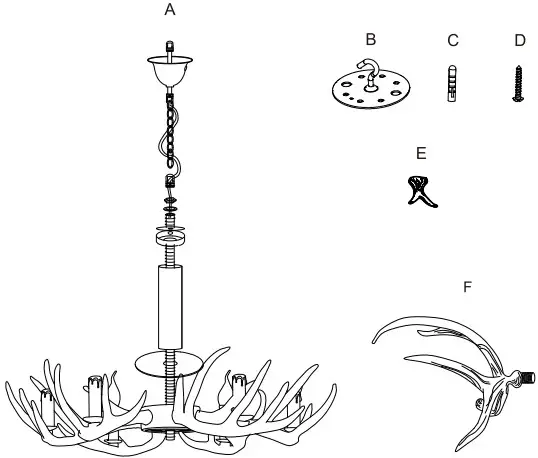 A

B

C

D

E

F