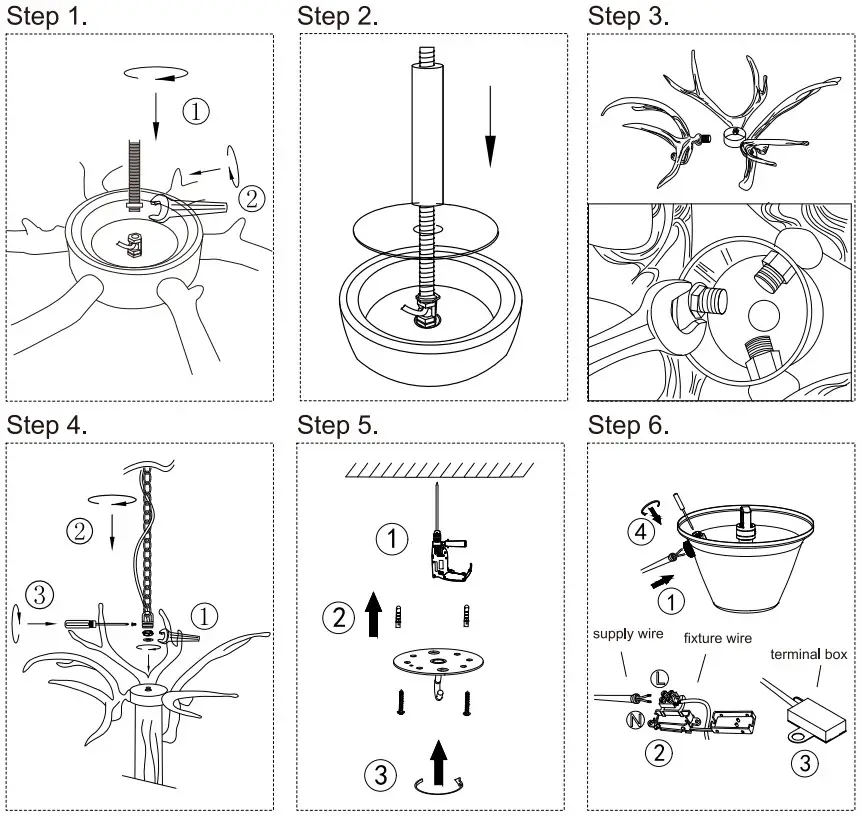 Step 1.

①

②

Step 2.

Step 3.

Step 4.

②

③

①

Step 5.

①

②

③

Step 6.

④

①

supply wire

fixture wire

terminal box

L

N

②

③