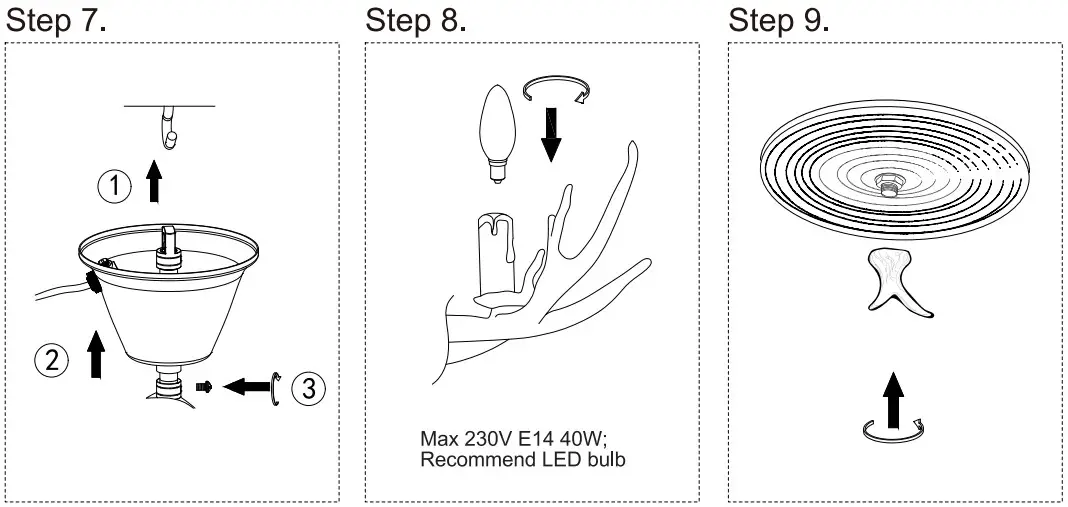 Step 7.

①

②

③

Step 8.

Max 230V E14 40W;
Recommend LED bulb

Step 9.