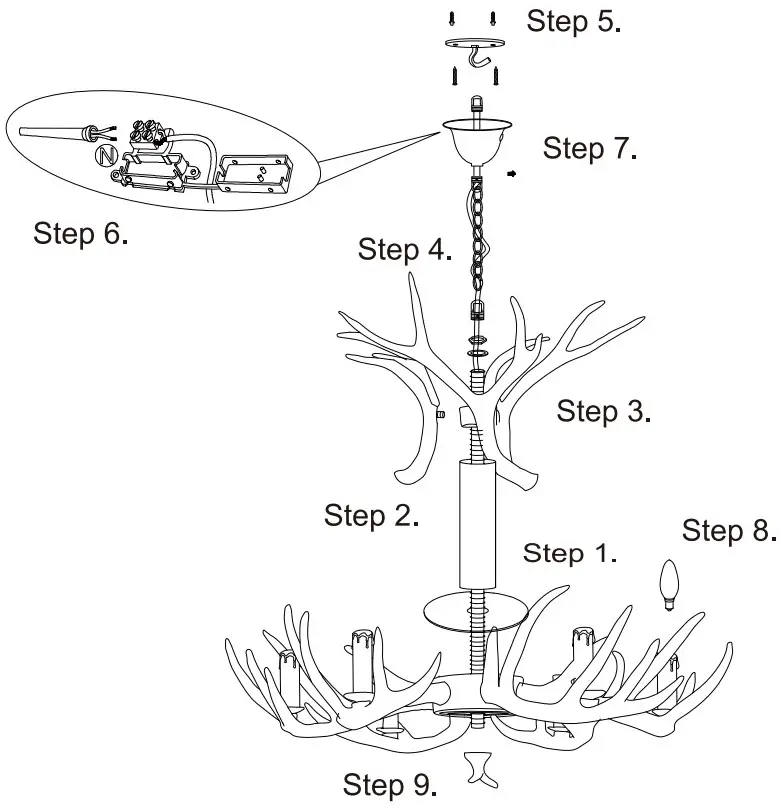 Step 5.

N

Step 7.

Step 6.

Step 4.

Step 3.

Step 2.

Step 8.

Step 1.

Step 9.