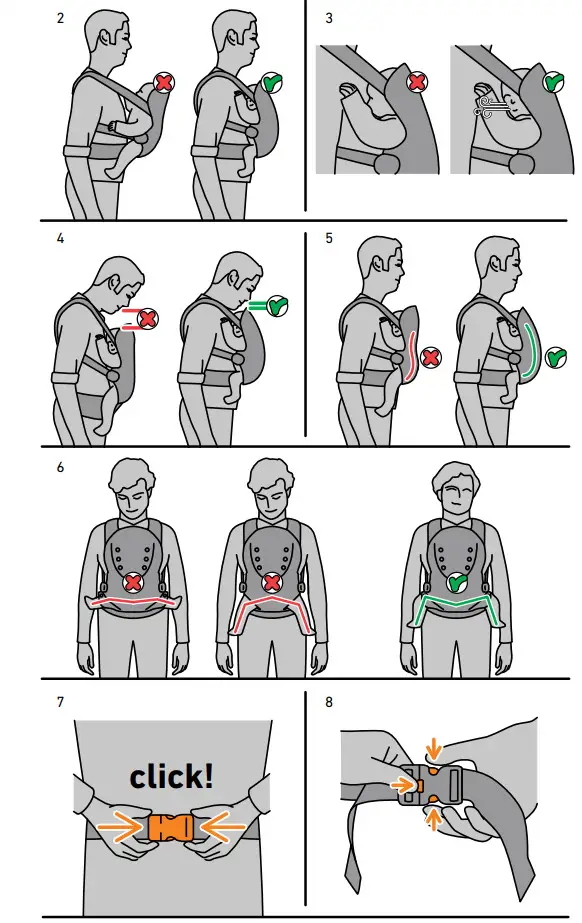 2

3

4

5

6

7

click!

8