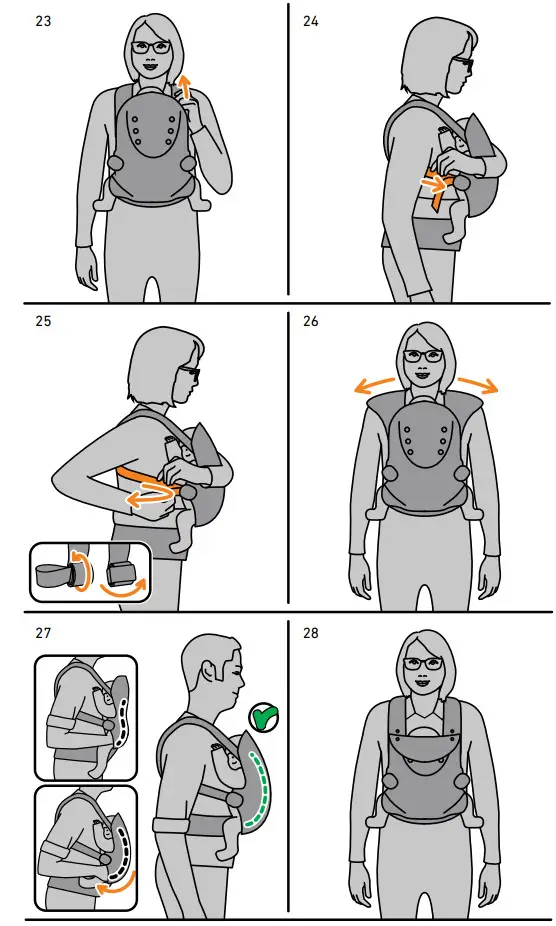 23

24

25

26

27

28