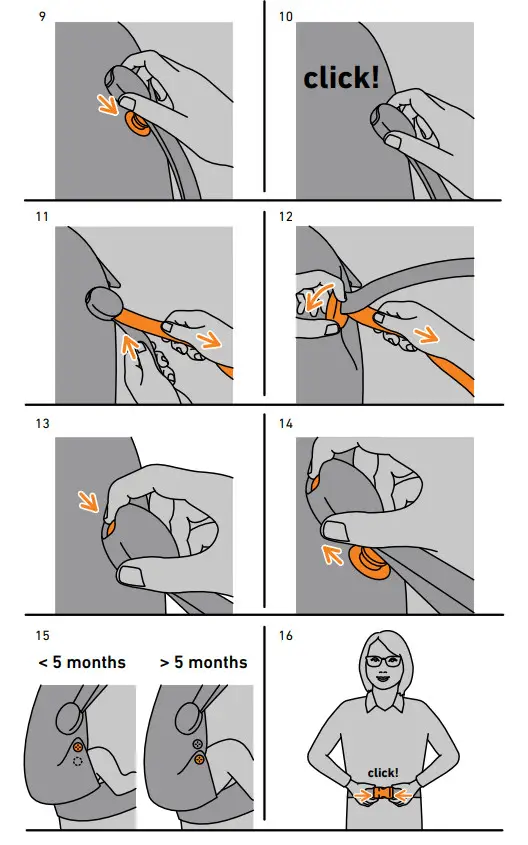 9

10

click!

11

12

13

14

15

< 5 months

> 5 months

16

click!