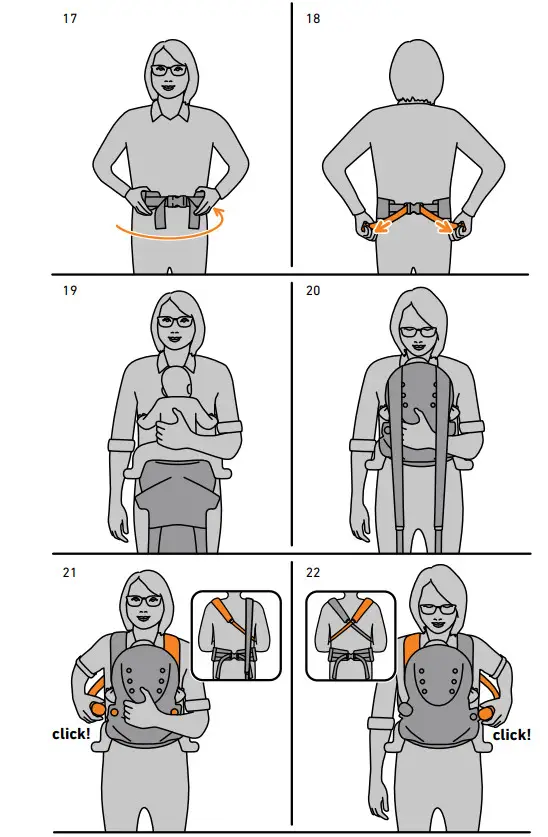 17

18

19

20

21

click!

22

click!