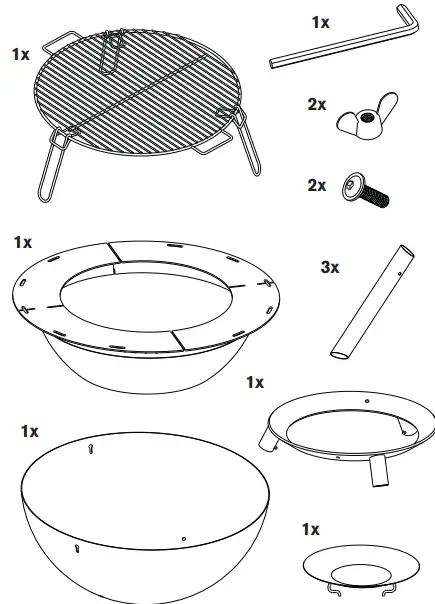 1x

1x

2x

2x

1x

3x

1x

1x

1x