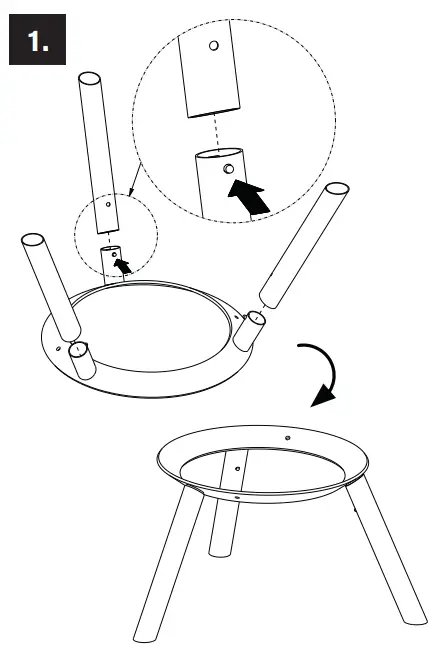 1.