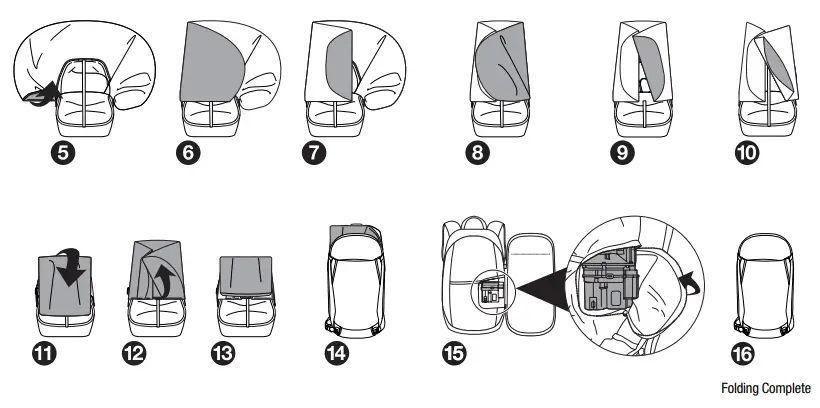 5 6 7 8 9 10

11 12 13 14 15 16

Folding Complete