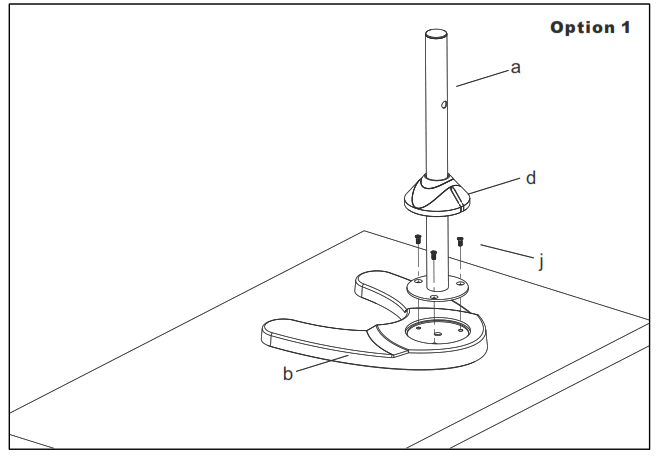 Option 1

a

d

j

b