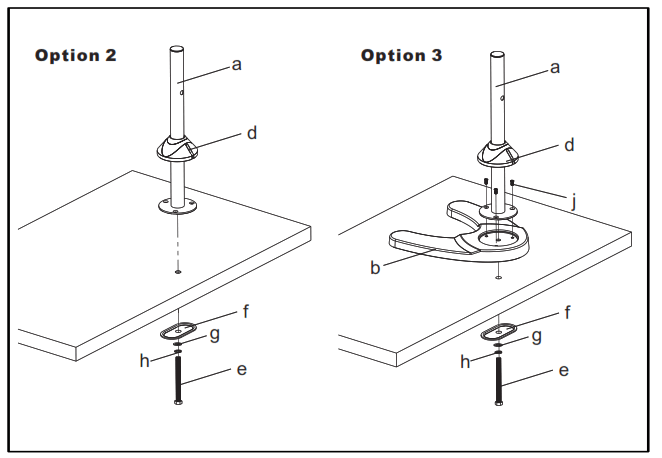 Option 2

a

d

f

g

h

e

Option 3

a

d

j

b

f

g

h

e