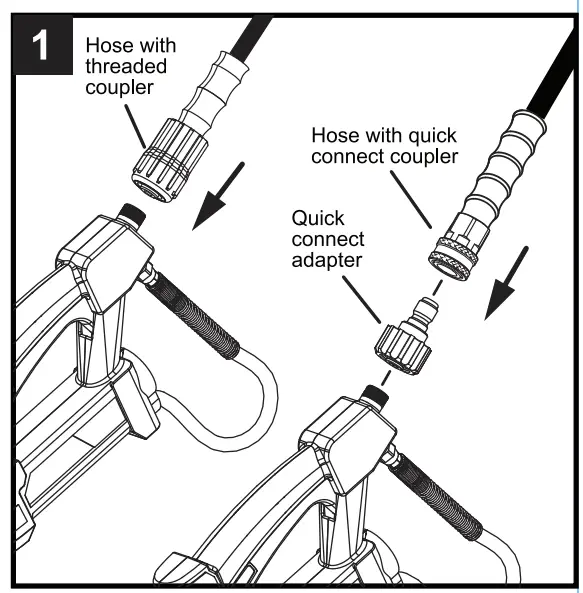 1

Hose with threaded coupler

Hose with quick connect coupler

Quick connect adapter