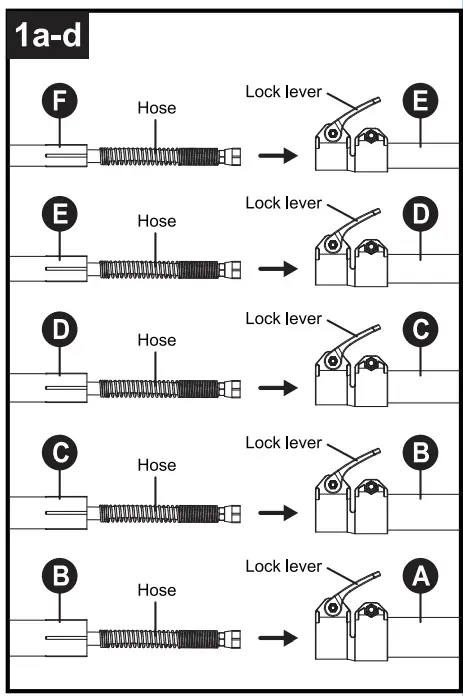 1a-d

F Hose Lock lever E

E Hose Lock lever D

D Hose Lock lever C

C Hose Lock lever B

B Hose Lock lever A