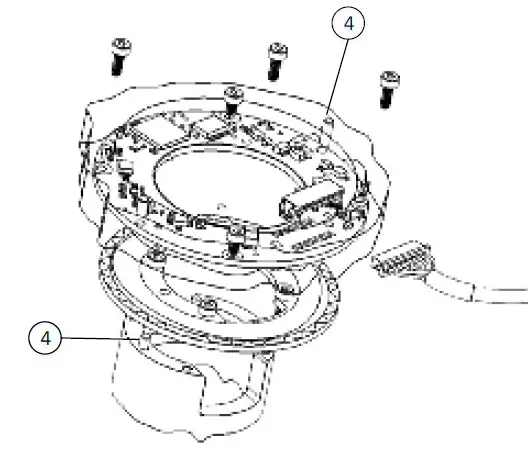 4

4