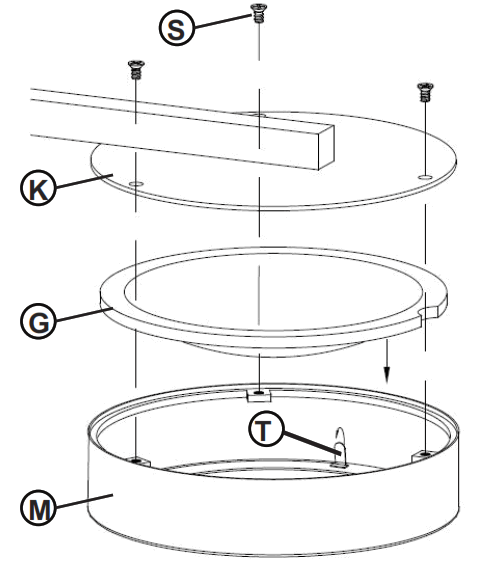 S
K
G
T
M