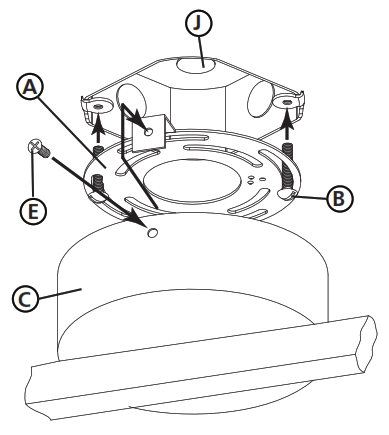 J
A
E
B
C