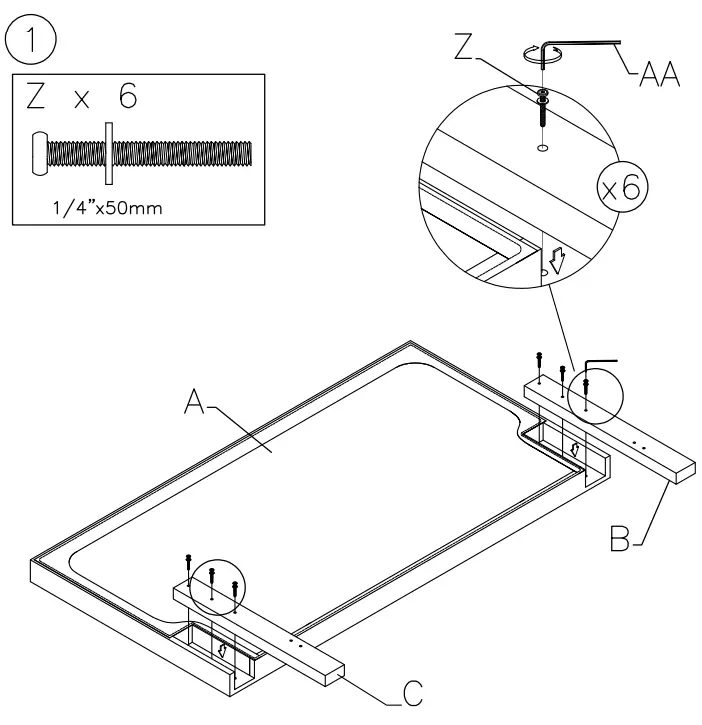 1

Z x 6

1/4"x50mm

Z

AA

x6

A

B

C