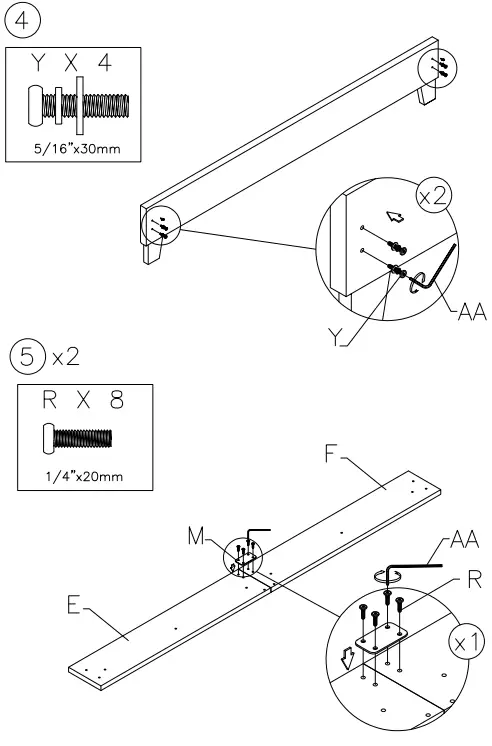 4

Y X 4

5/16"x30mm

x2

AA

Y

5 x2

R X 8

1/4"x20mm

F

M

AA

R

E

x1