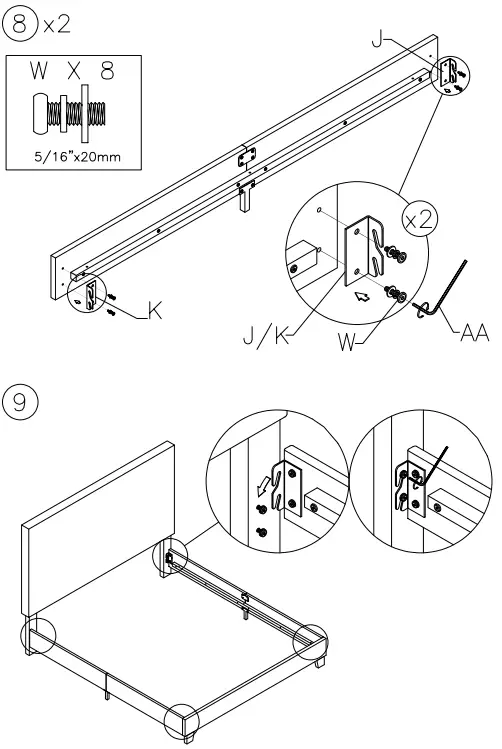 8 x2

W X 8

5/16"x20mm

J

x2

K

J/K

W

AA

9