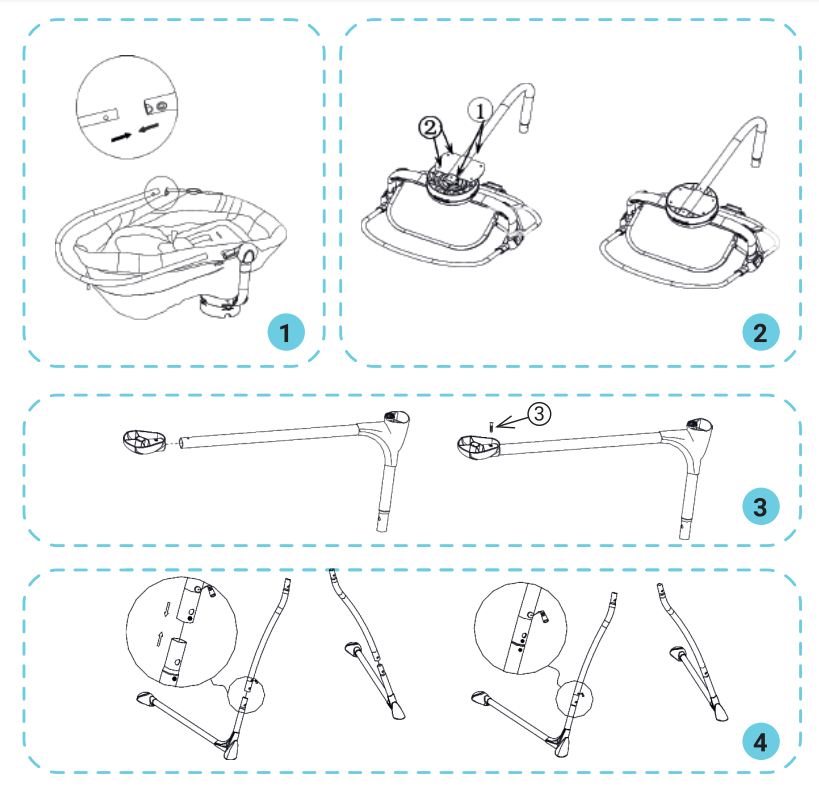 1

2
1
2

3
3

4