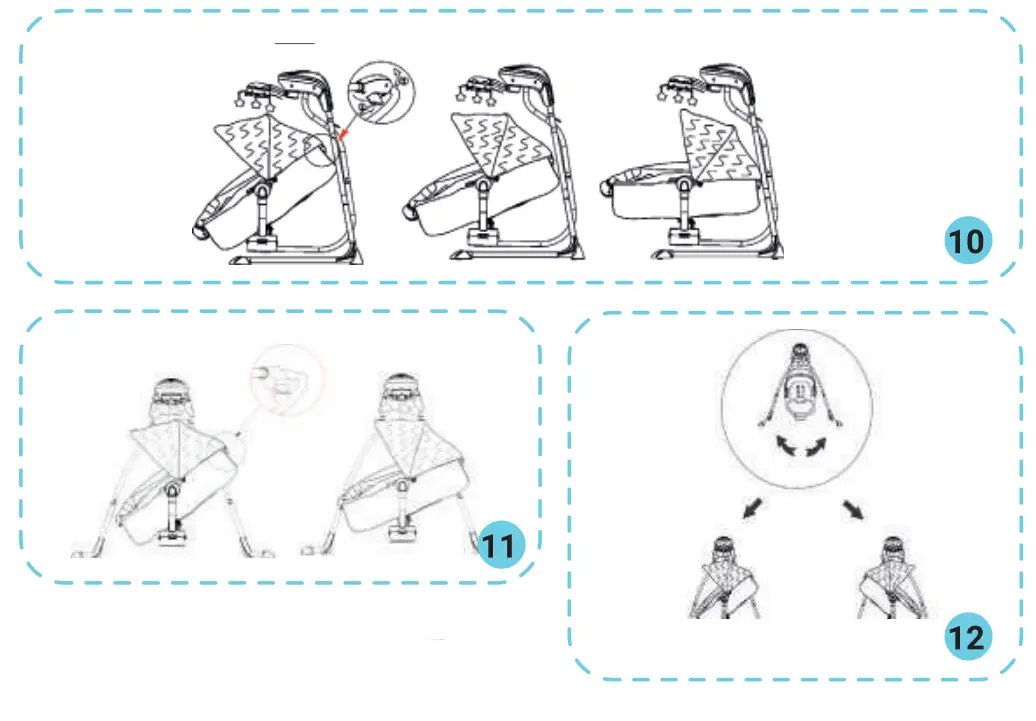 10

11

12