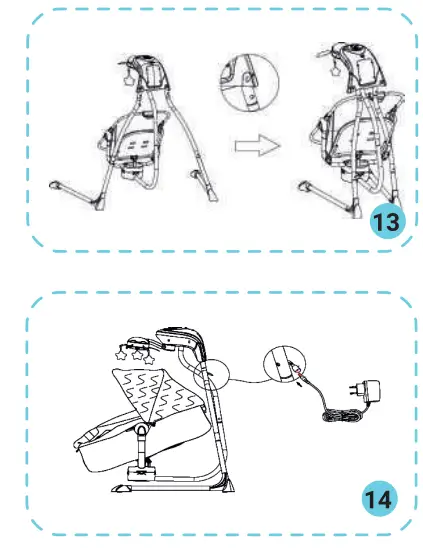 13

14