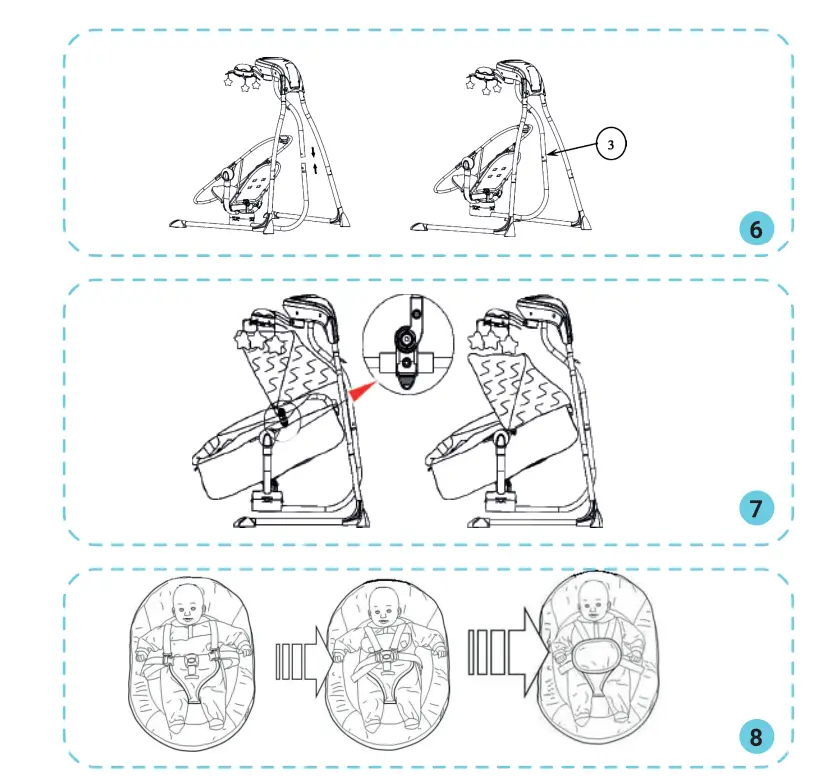 3

6

7

8