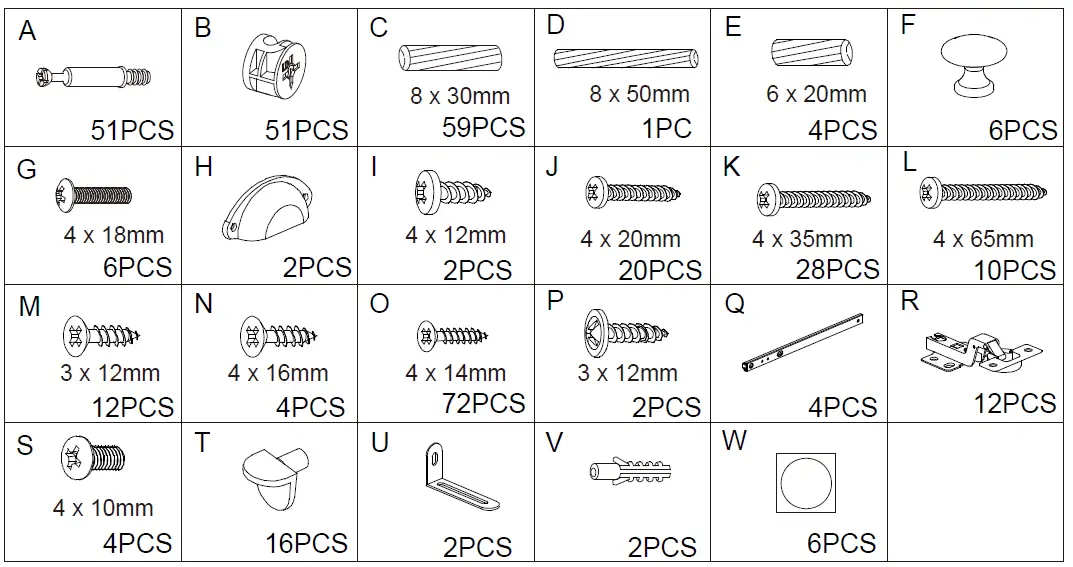 | A 51PCS | B 51PCS | C 8 x 30mm 59PCS | D 8 x 50mm 1PC | E 6 x 20mm 4PCS | F 6PCS |
|---|---|---|---|---|---|
| G 4 x 18mm 6PCS | H 2PCS | I 4 x 12mm 2PCS | J 4 x 20mm 20PCS | K 4 x 35mm 28PCS | L 4 x 65mm 10PCS |
| M 3 x 12mm 12PCS | N 4 x 16mm 4PCS | O 4 x 14mm 72PCS | P 3 x 12mm 2PCS | Q 4PCS | R 12PCS |
| S 4 x 10mm 4PCS | T 16PCS | U 2PCS | V 2PCS | W 6PCS | |