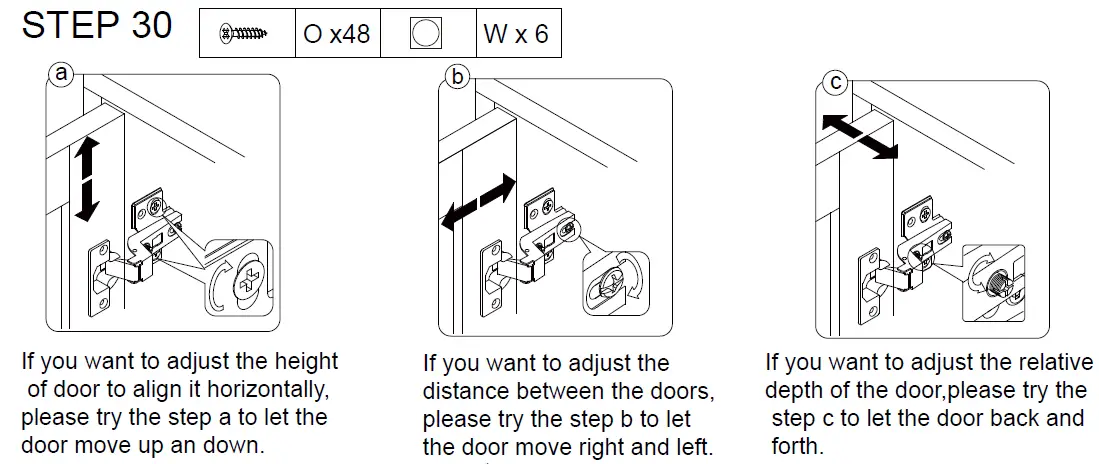 STEP 30

| | O x48 | | W x 6 |
|---|---|---|---|

a

If you want to adjust the height of door to align it horizontally, please try the step a to let the door move up an down.

b

If you want to adjust the distance between the doors, please try the step b to let the door move right and left.

c

If you want to adjust the relative depth of the door,please try the step c to let the door back and forth.