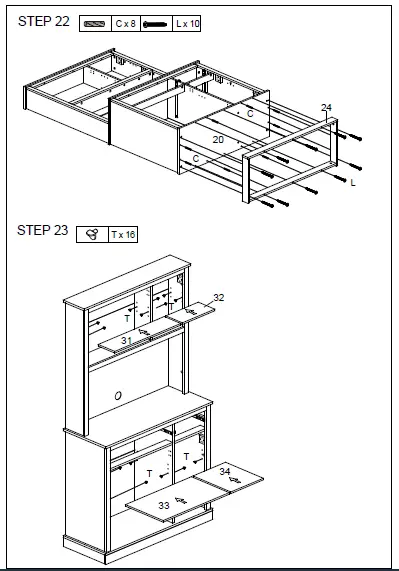 STEP 22

C x 8

L x 10

24

C

20

C

L

STEP 23

T x 16

32

T

T

31

O

T

T

34

33