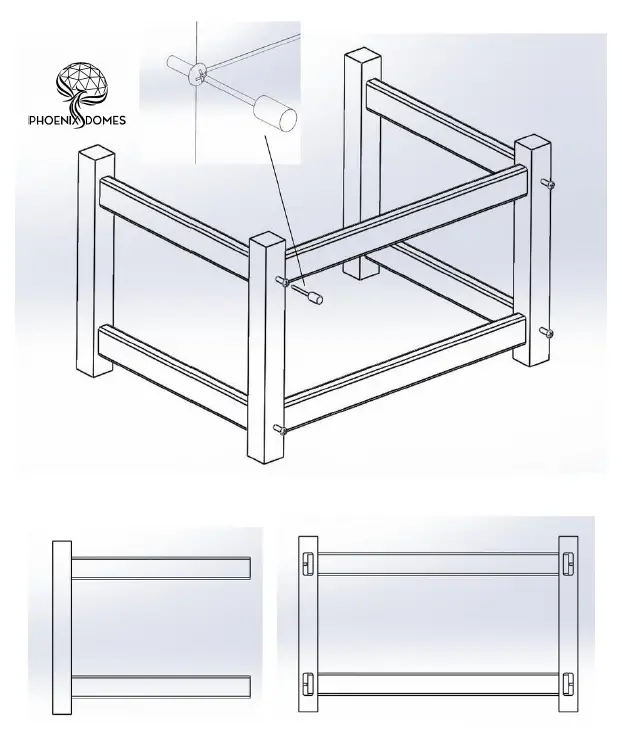 PHOENIX DOMES