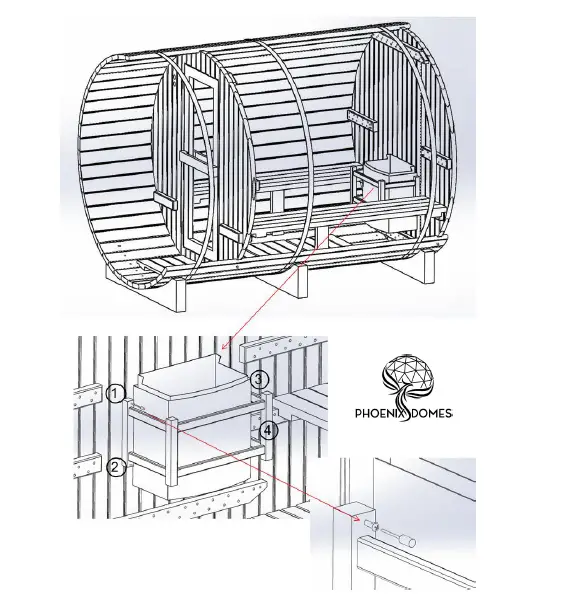 1
3
4
2

PHOENIX DOMES