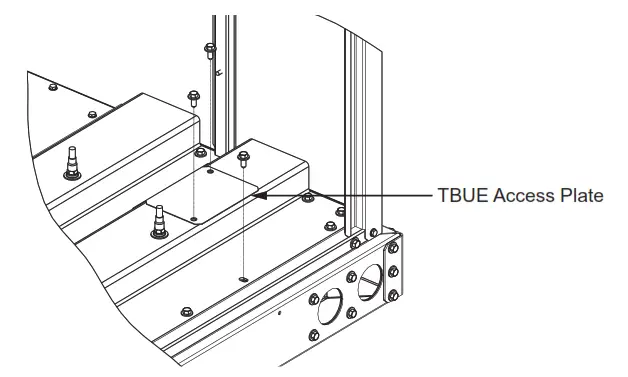 TBUE Access Plate