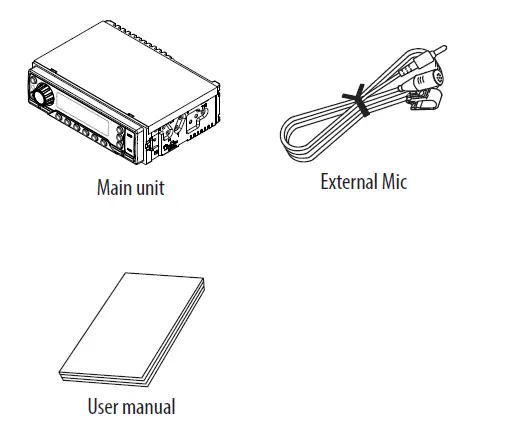 Main unit

External Mic

User manual