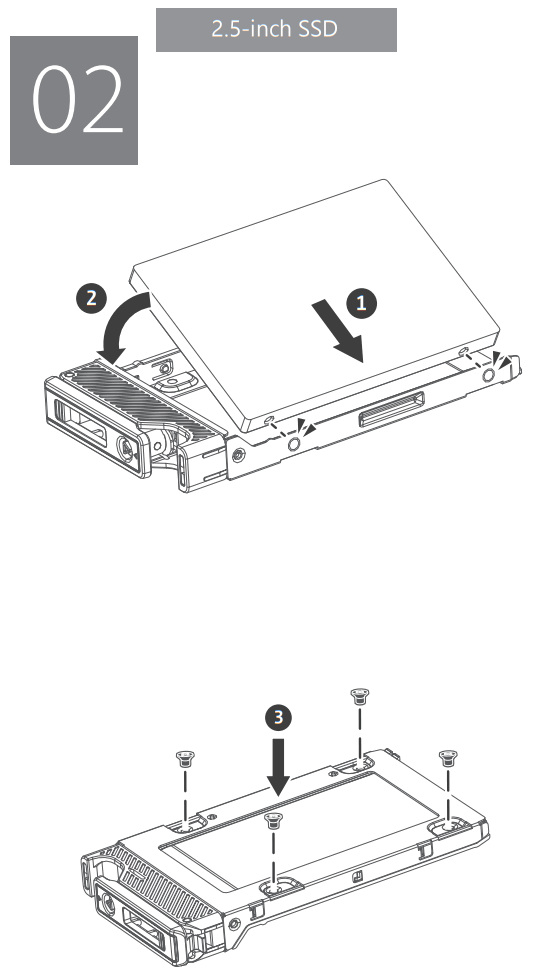 02

2.5-inch SSD

2

1

3