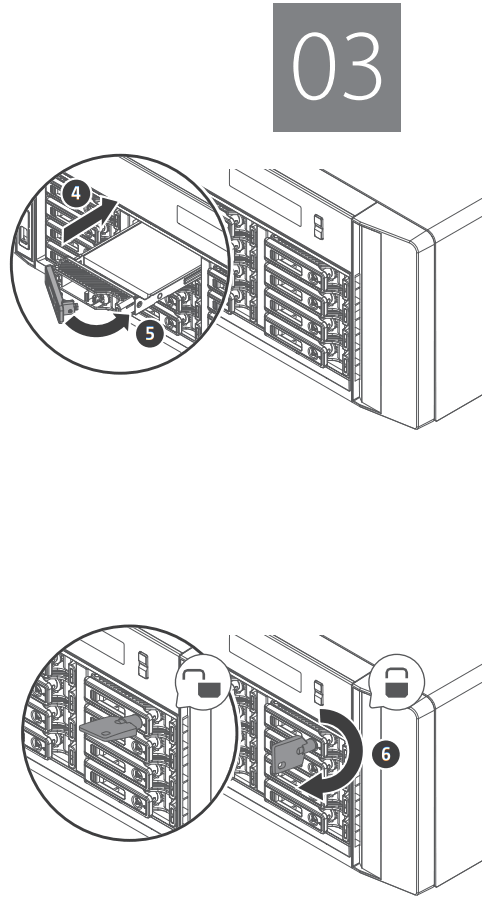 03

4

5

6