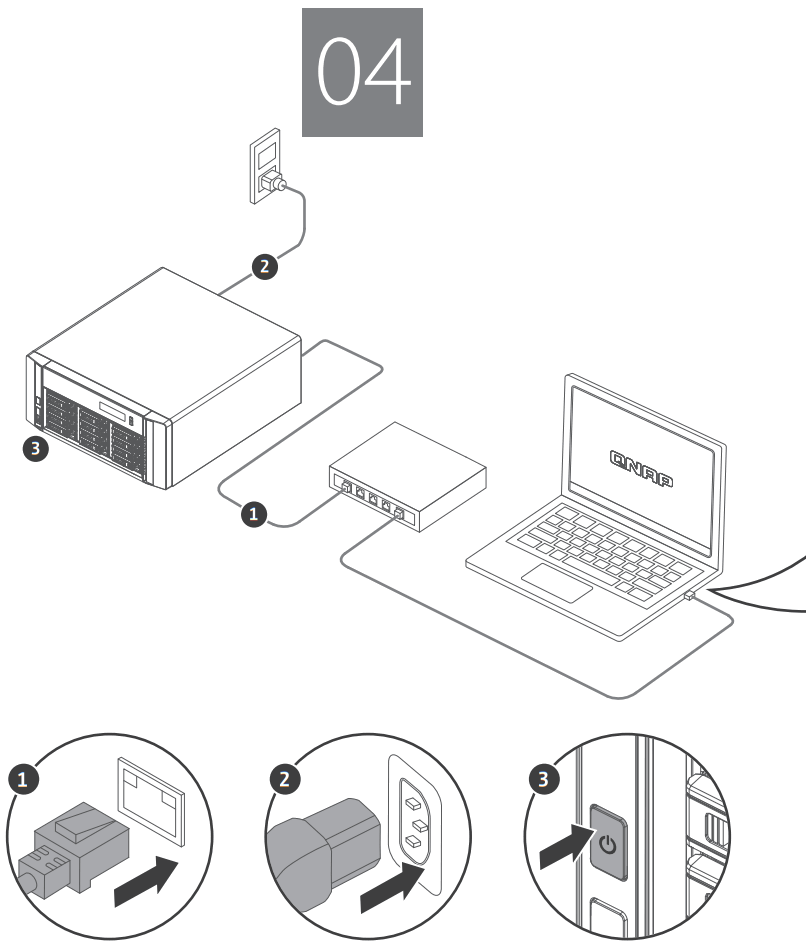 04

2

3

1

QNAP

1

2

3