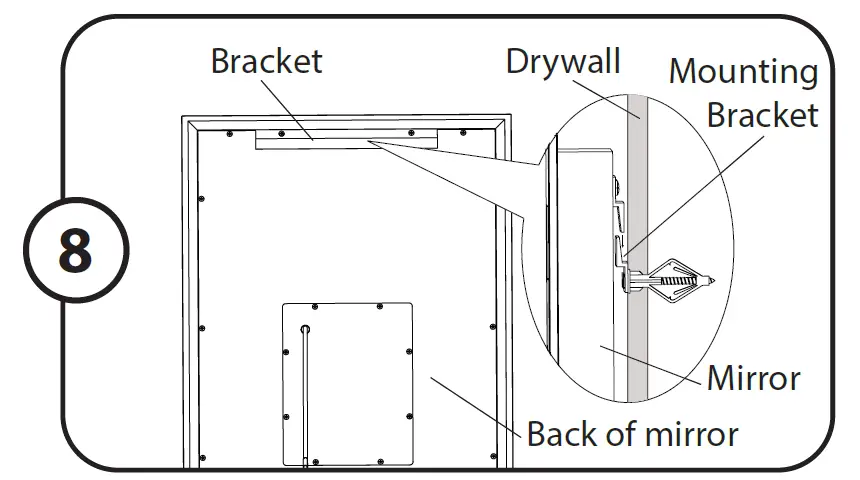 8

Bracket

Drywall

Mounting Bracket

Mirror

Back of mirror