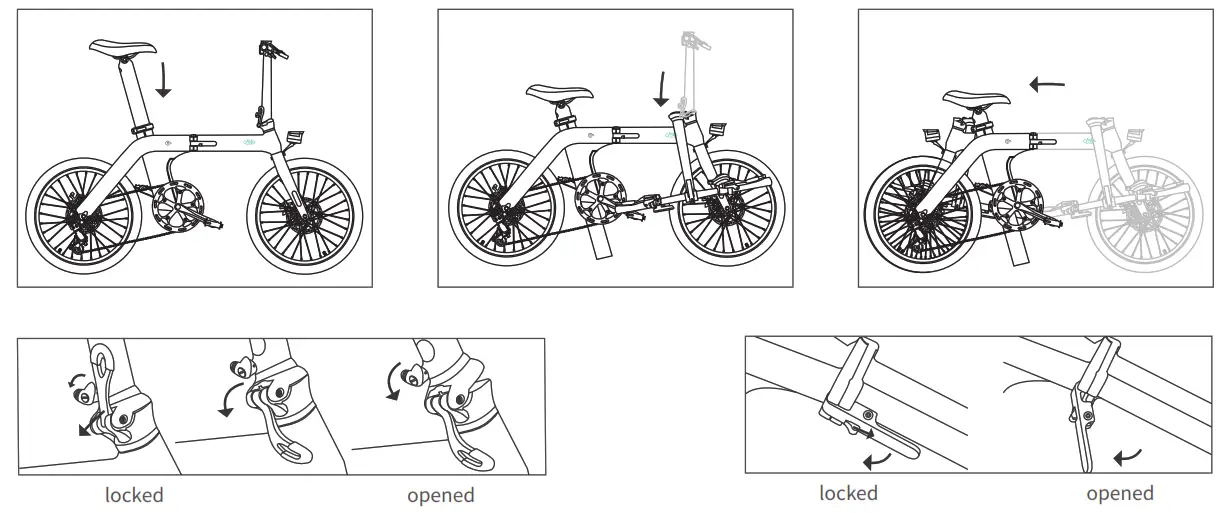 locked

opened

locked

opened