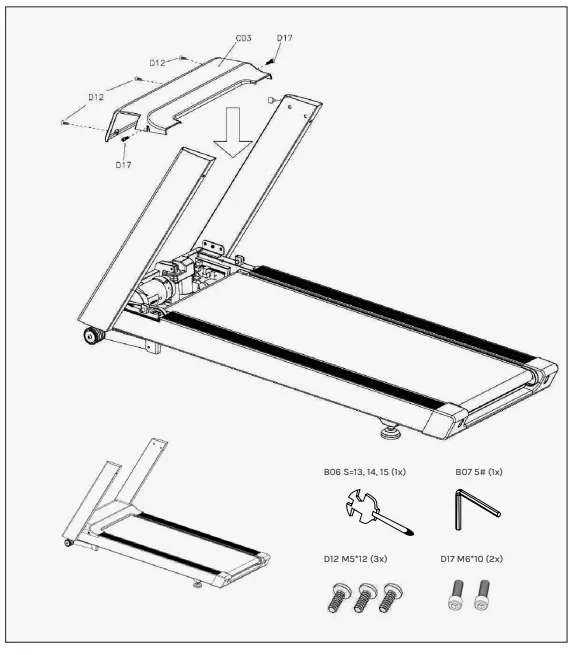 C03
D17
D12
D12
D17

B06 S=13, 14, 15 (1x)
B07 5# (1x)
D12 M5*12 (3x)
D17 M6*10 (2x)