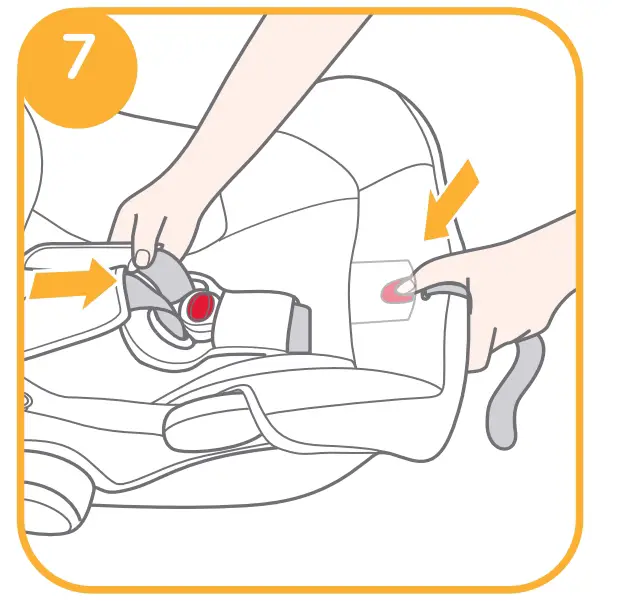 7