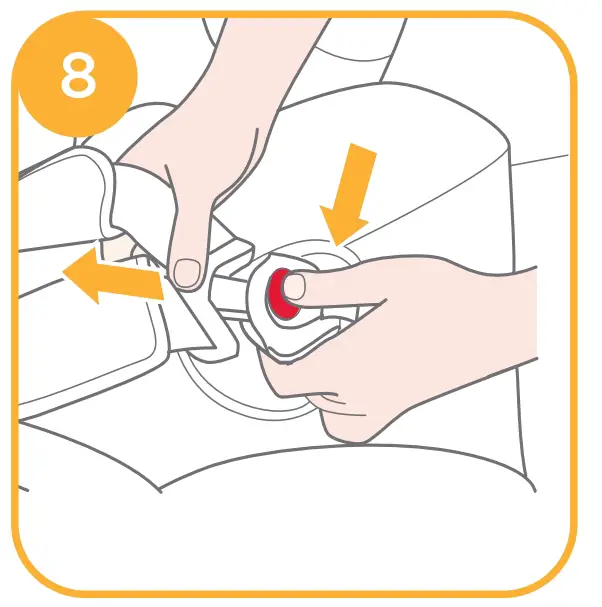 8