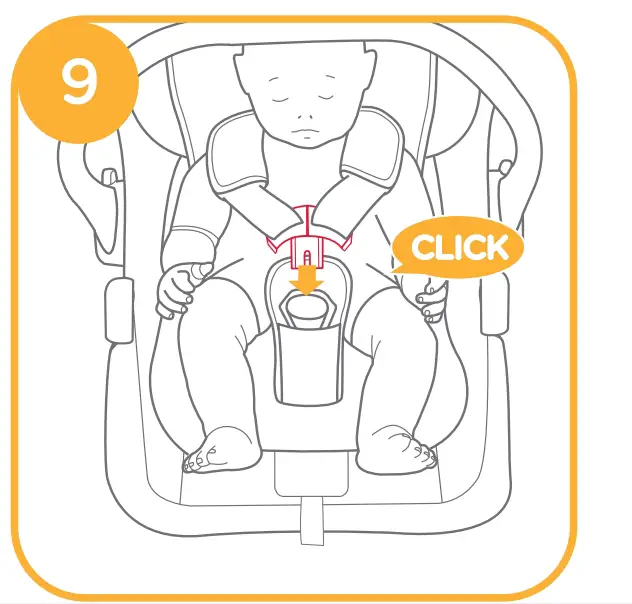 9

CLICK