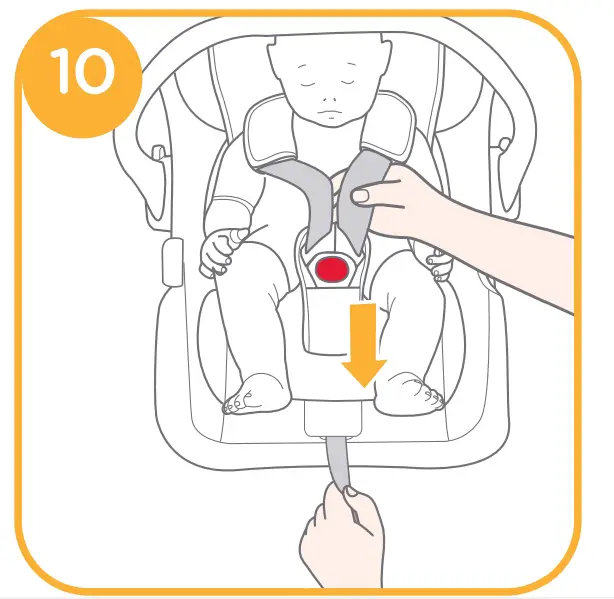 10