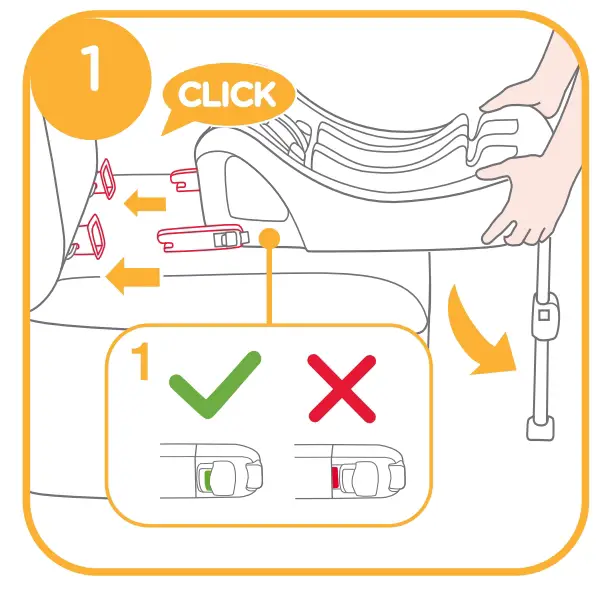 1

CLICK

1