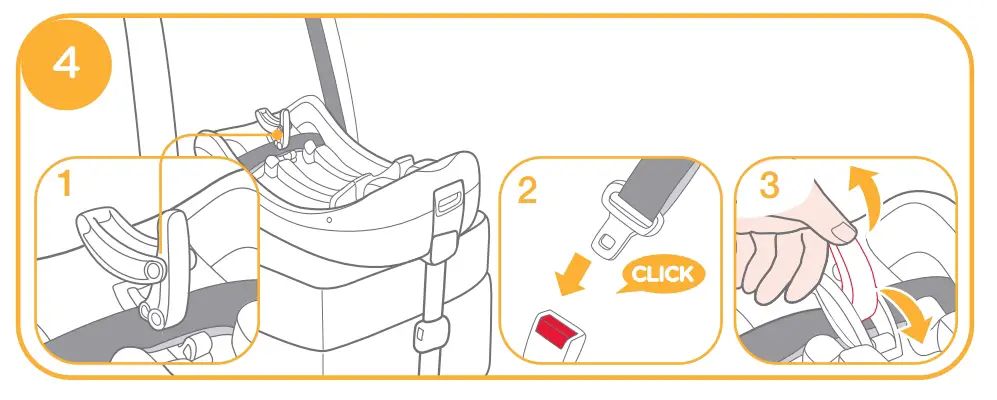 4

1

2

CLICK

3