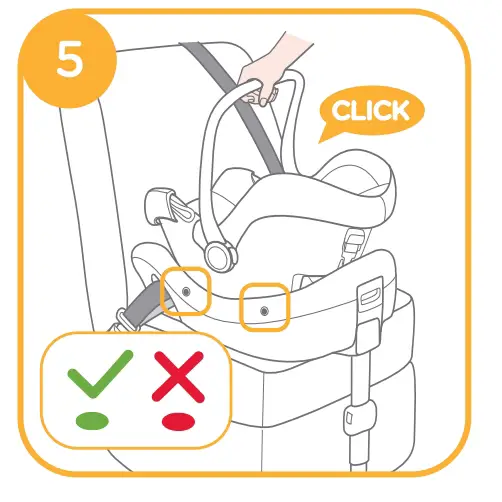 5

CLICK