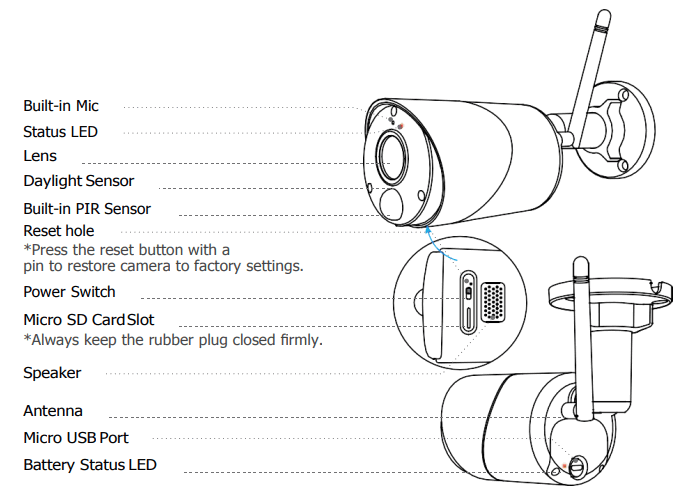 Built-in Mic
Status LED
Lens
Daylight Sensor
Built-in PIR Sensor
Reset hole
*Press the reset button with a pin to restore camera to factory settings.
Power Switch
Micro SD Card Slot
*Always keep the rubber plug closed firmly.
Speaker
Antenna
Micro USB Port
Battery Status LED