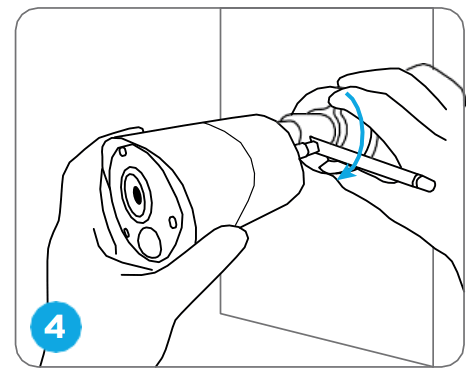 4