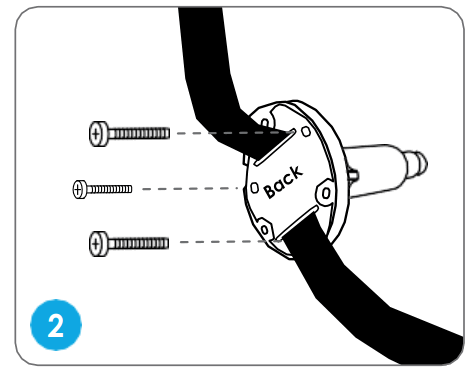 Back

2