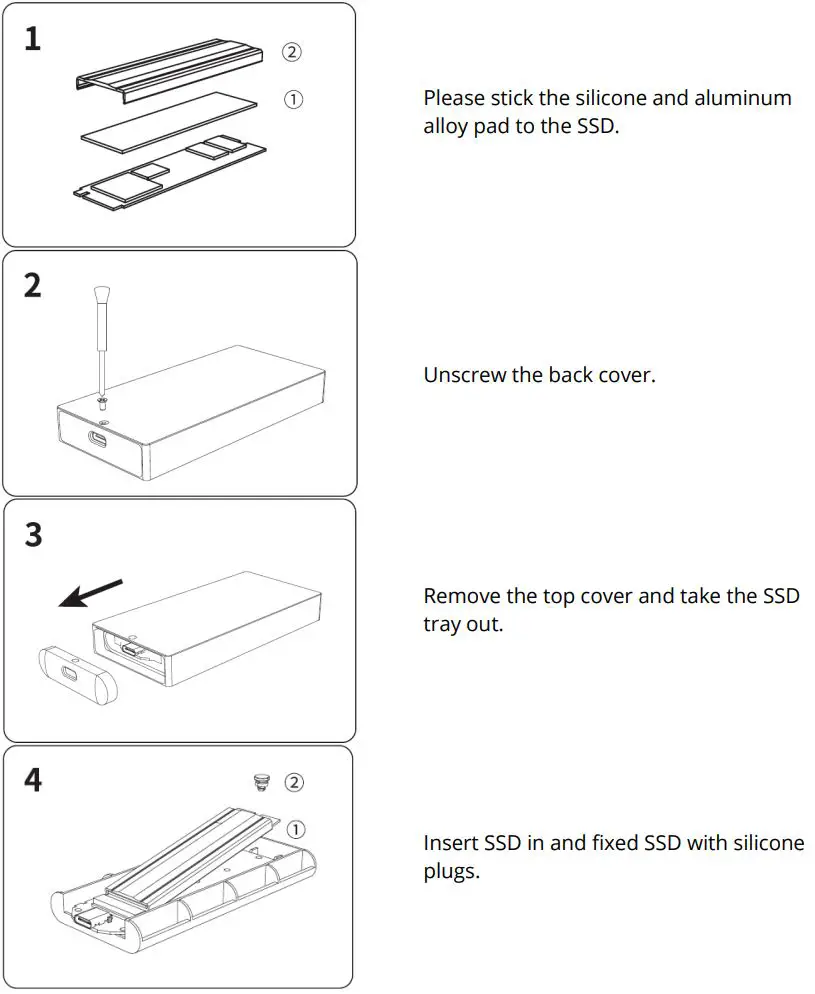 1

②

①

Please stick the silicone and aluminum alloy pad to the SSD.

2

Unscrew the back cover.

3

Remove the top cover and take the SSD tray out.

4

②

①

Insert SSD in and fixed SSD with silicone plugs.